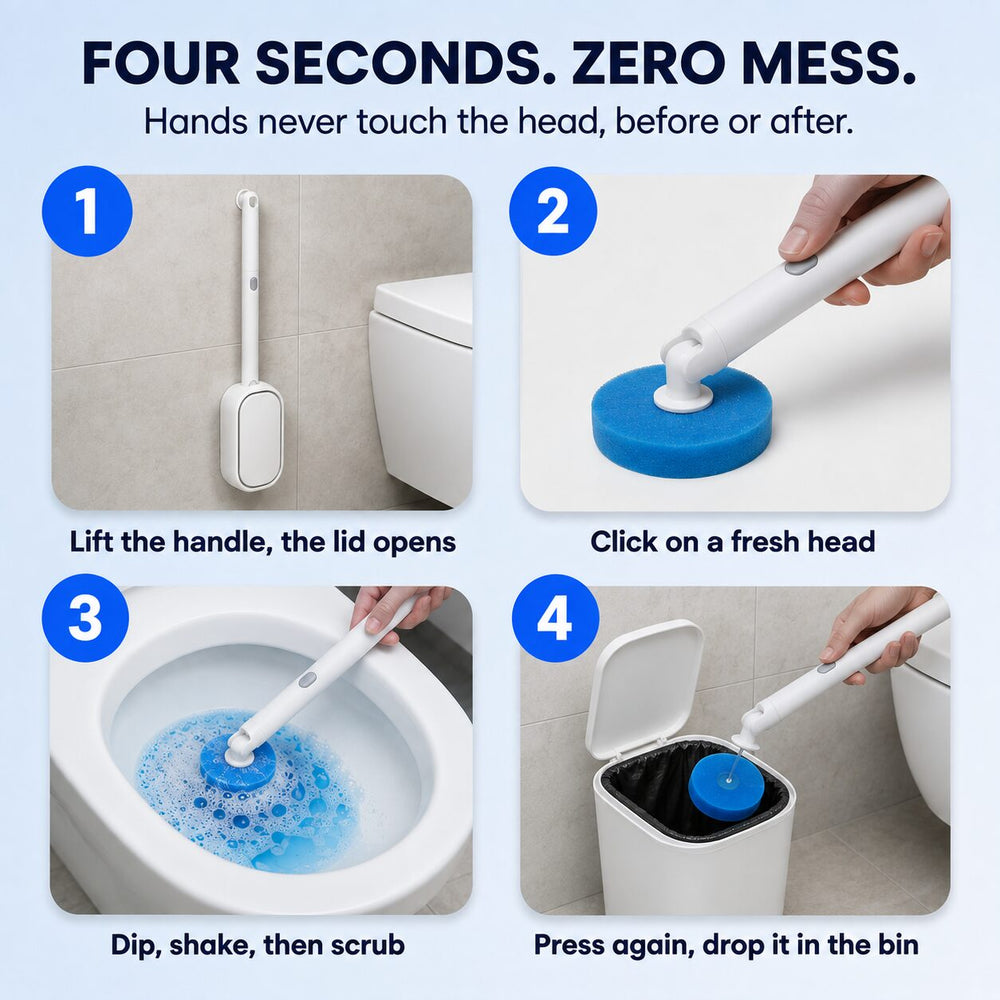 FOUR SECONDS. ZERO MESS.
Hands never touch the head, before or after.

1
Lift the handle, the lid opens

2
Click on a fresh head

3
Dip, shake, then scrub

4
Press again, drop it in the bin